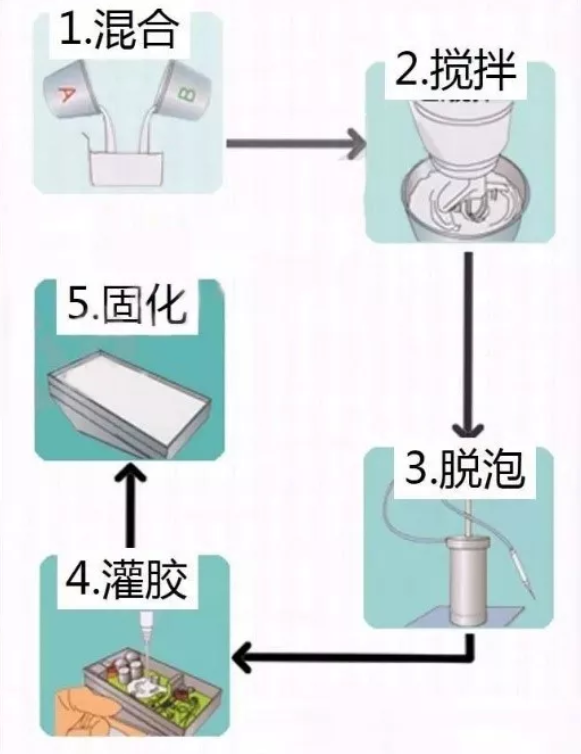 1.混合

A

B

2.搅拌

3.脱泡

4.灌胶

5.固化